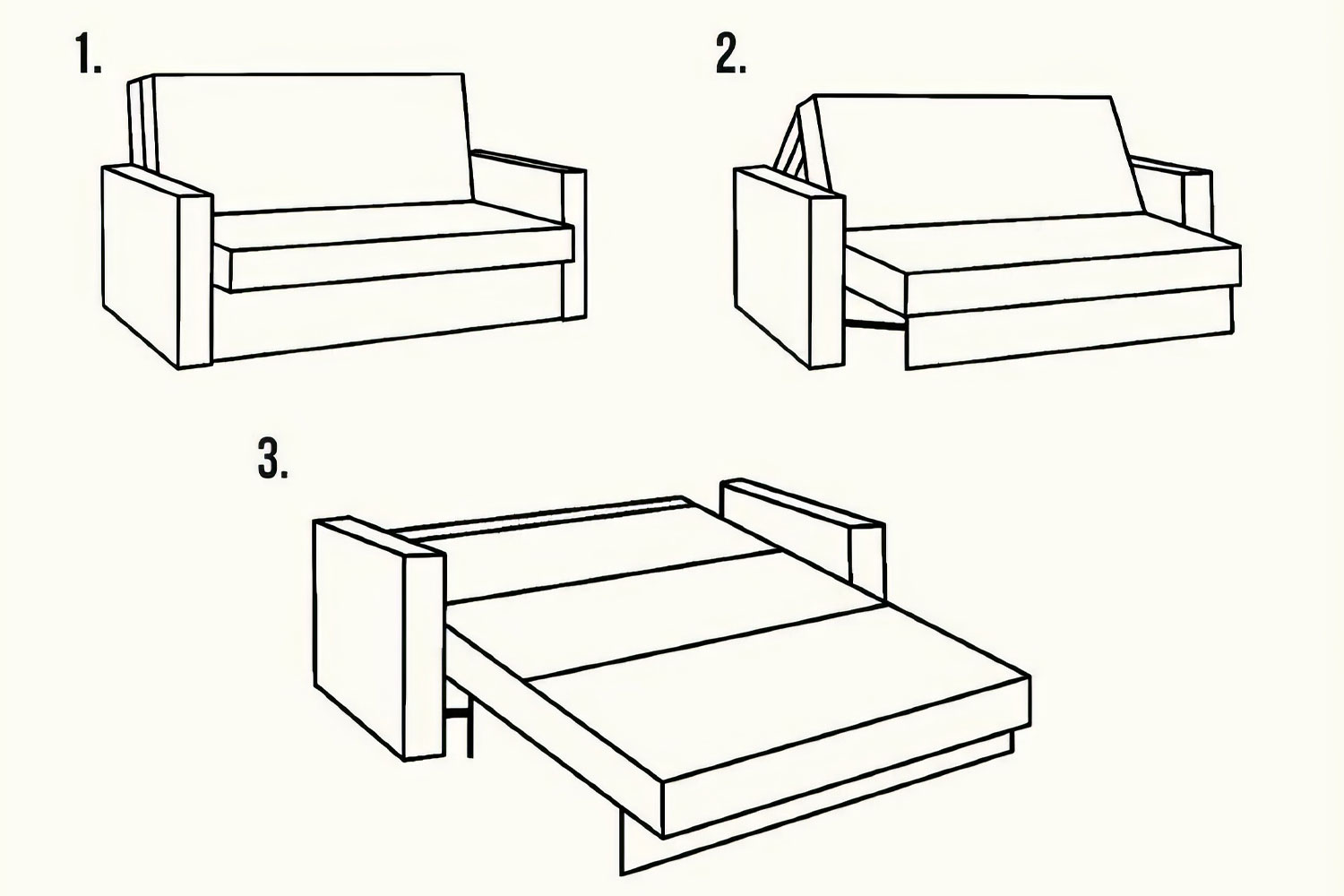 1.

2.

3.